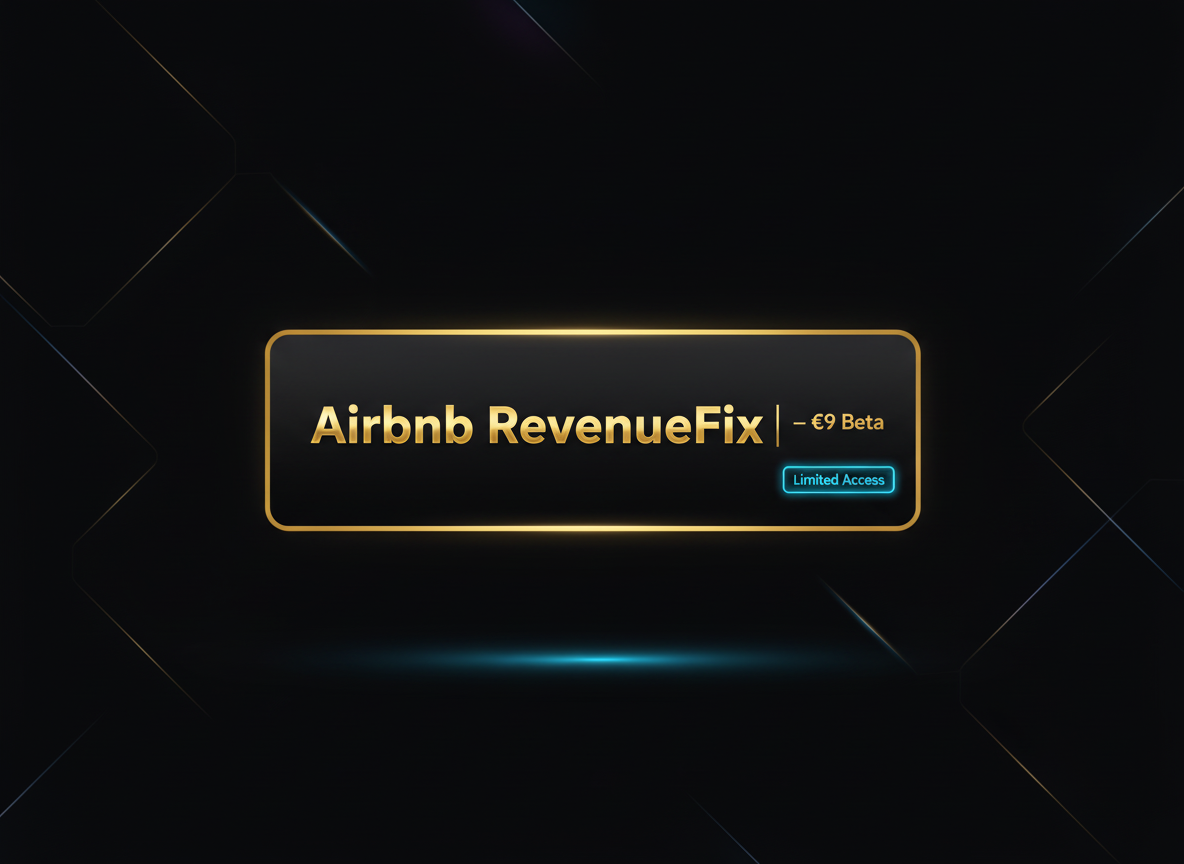 Airbnb RevenueFix | – €9 Beta

Limited Access